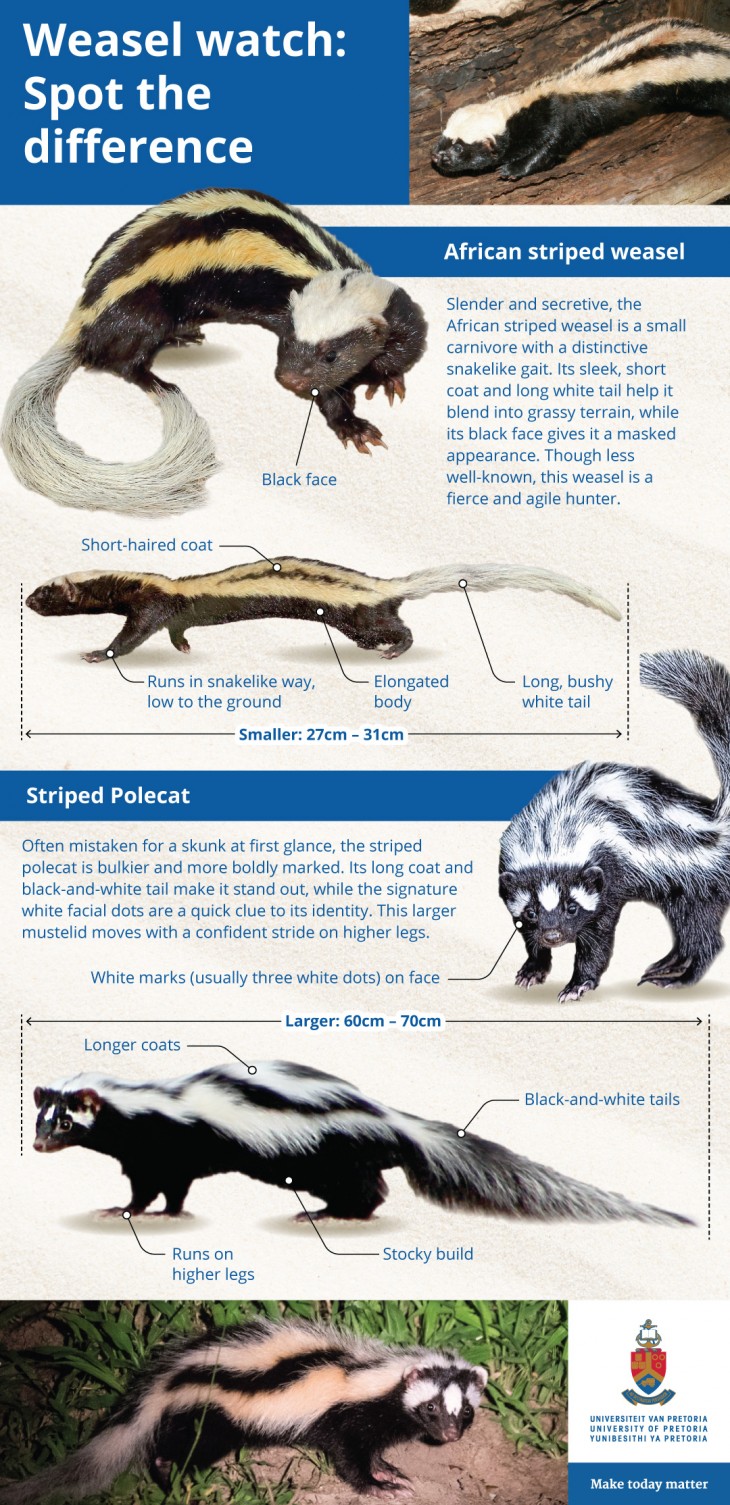 Weasel watch: Spot the difference

African striped weasel

Slender and secretive, the African striped weasel is a small carnivore with a distinctive snakelike gait. Its sleek, short coat and long white tail help it blend into grassy terrain, while its black face gives it a masked appearance. Though less well-known, this weasel is a fierce and agile hunter.

Black face

Short-haired coat

Runs in snakelike way, low to the ground

Elongated body

Long, bushy white tail

Smaller: 27cm – 31cm

Striped Polecat

Often mistaken for a skunk at first glance, the striped polecat is bulkier and more boldly marked. Its long coat and black-and-white tail make it stand out, while the signature white facial dots are a quick clue to its identity. This larger mustelid moves with a confident stride on higher legs.

White marks (usually three white dots) on face

Larger: 60cm – 70cm

Longer coats

Black-and-white tails

Runs on higher legs

Stocky build

UNIVERSITEIT VAN PRETORIA
UNIVERSITY OF PRETORIA
YUNIBESITHI YA PRETORIA

Make today matter