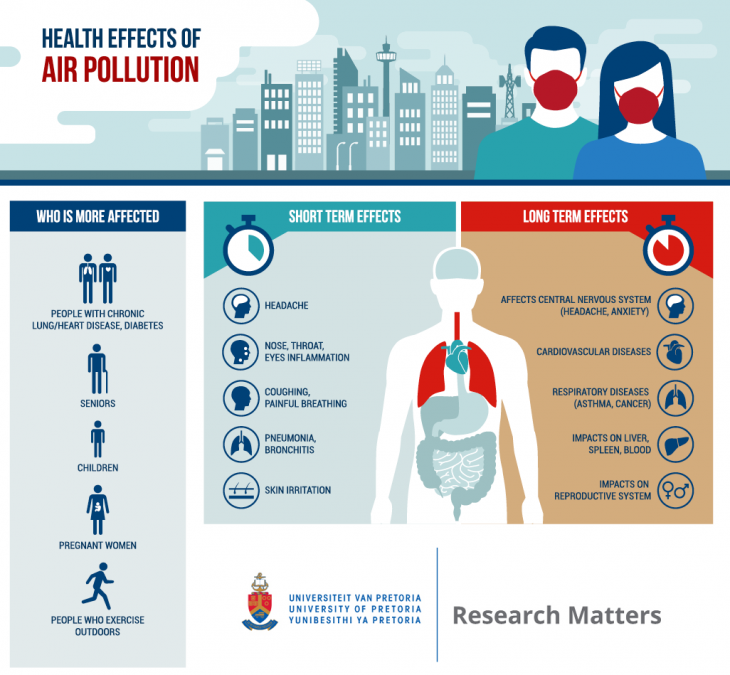 HEALTH EFFECTS OF
AIR POLLUTION

WHO IS MORE AFFECTED

PEOPLE WITH CHRONIC LUNG/HEART DISEASE, DIABETES

SENIORS

CHILDREN

PREGNANT WOMEN

PEOPLE WHO EXERCISE OUTDOORS

SHORT TERM EFFECTS

HEADACHE

NOSE, THROAT, EYES INFLAMMATION

COUGHING, PAINFUL BREATHING

PNEUMONIA, BRONCHITIS

SKIN IRRITATION

LONG TERM EFFECTS

AFFECTS CENTRAL NERVOUS SYSTEM (HEADACHE, ANXIETY)

CARDIOVASCULAR DISEASES

RESPIRATORY DISEASES (ASTHMA, CANCER)

IMPACTS ON LIVER, SPLEEN, BLOOD

IMPACTS ON REPRODUCTIVE SYSTEM

UNIVERSITEIT VAN PRETORIA
UNIVERSITY OF PRETORIA
YUNIBESITHI YA PRETORIA

Research Matters