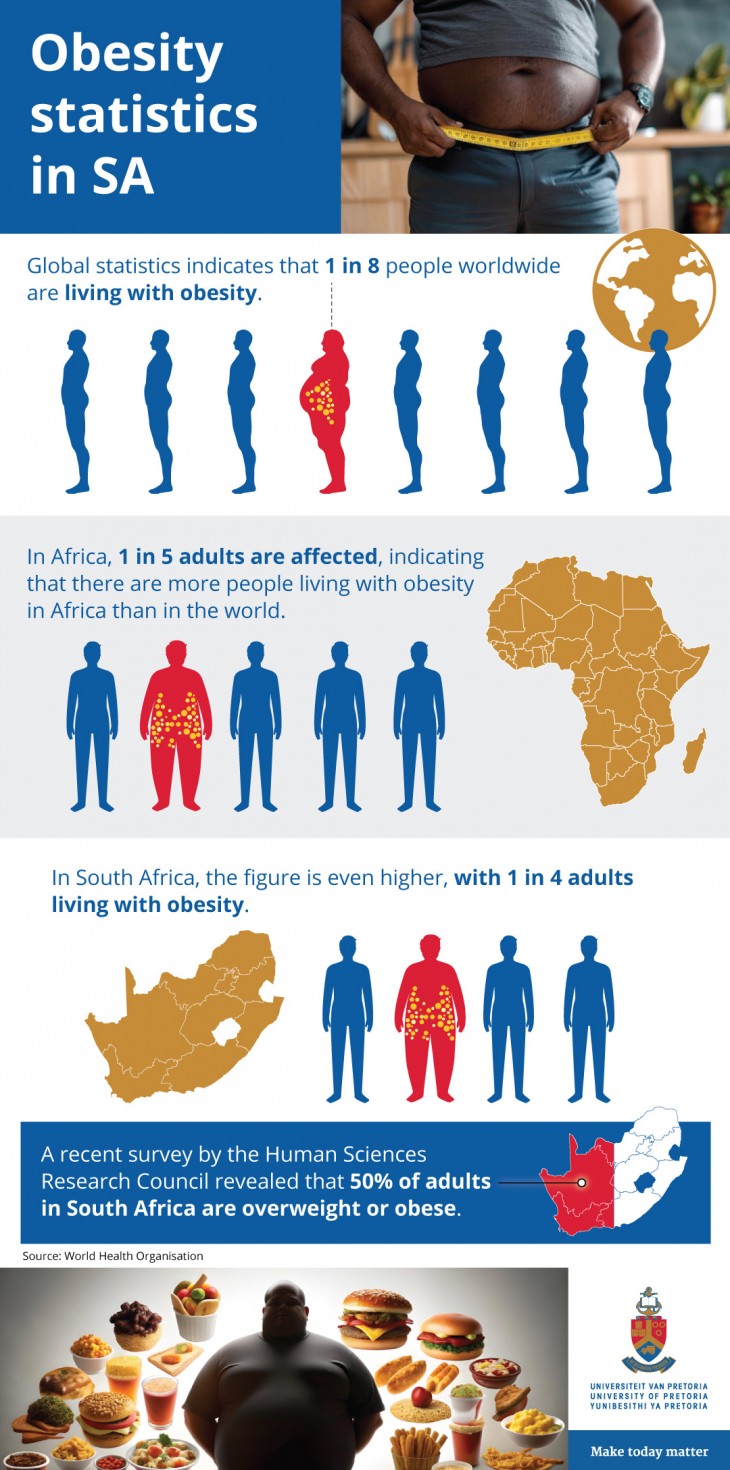 Obesity statistics in SA

Global statistics indicates that 1 in 8 people worldwide are living with obesity.

In Africa, 1 in 5 adults are affected, indicating that there are more people living with obesity in Africa than in the world.

In South Africa, the figure is even higher, with 1 in 4 adults living with obesity.

A recent survey by the Human Sciences Research Council revealed that 50% of adults in South Africa are overweight or obese.

Source: World Health Organisation

UNIVERSITEIT VAN PRETORIA
UNIVERSITY OF PRETORIA
YUNIBESITHI YA PRETORIA

Make today matter