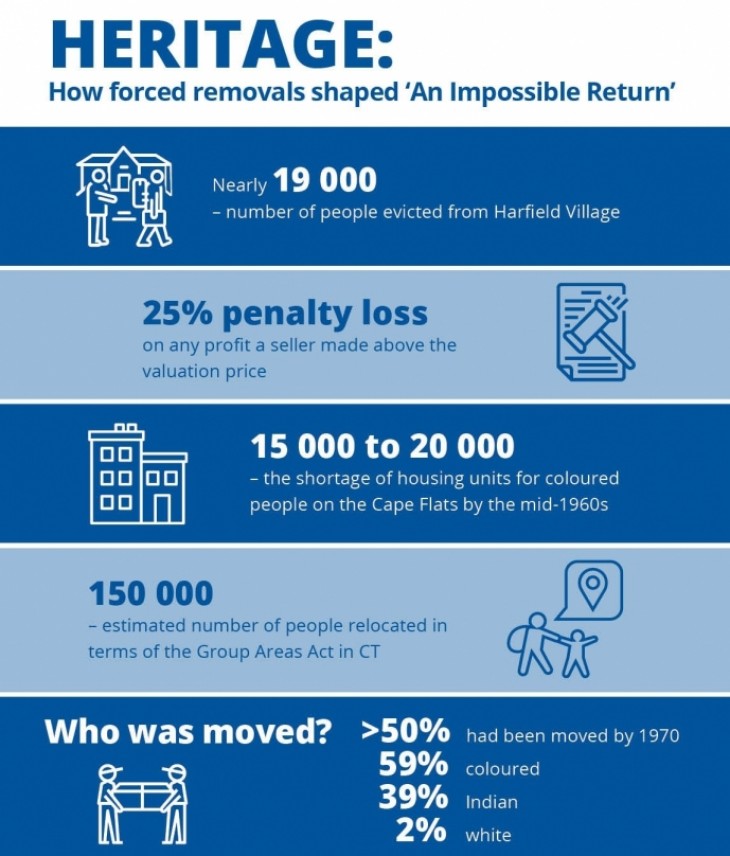 HERITAGE:
How forced removals shaped 'An Impossible Return'

Nearly 19 000
– number of people evicted from Harfield Village

25% penalty loss
on any profit a seller made above the valuation price

15 000 to 20 000
– the shortage of housing units for coloured people on the Cape Flats by the mid-1960s

150 000
– estimated number of people relocated in terms of the Group Areas Act in CT

Who was moved?
>50% had been moved by 1970
59% coloured
39% Indian
2% white