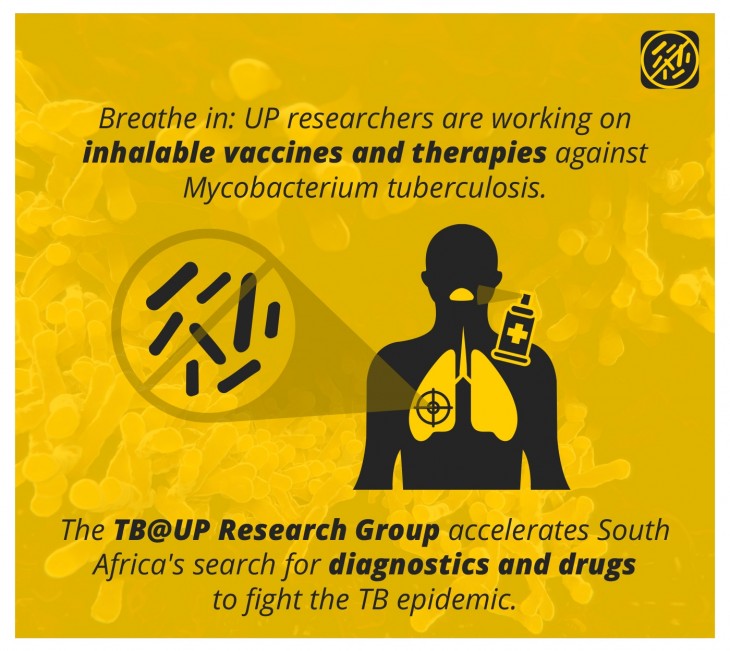 Breathe in: UP researchers are working on inhalable vaccines and therapies against Mycobacterium tuberculosis.

The TB@UP Research Group accelerates South Africa's search for diagnostics and drugs to fight the TB epidemic.