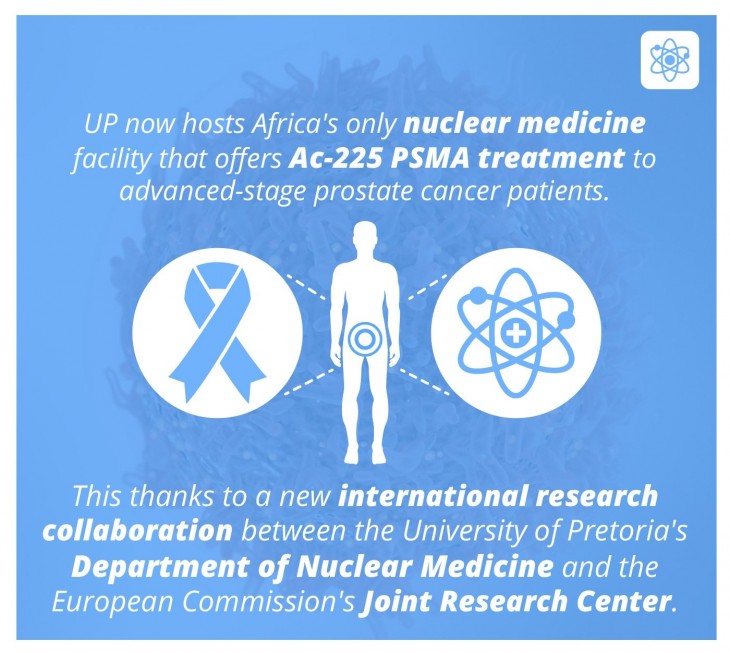 UP now hosts Africa's only nuclear medicine facility that offers Ac-225 PSMA treatment to advanced-stage prostate cancer patients.

This thanks to a new international research collaboration between the University of Pretoria's Department of Nuclear Medicine and the European Commission's Joint Research Center.