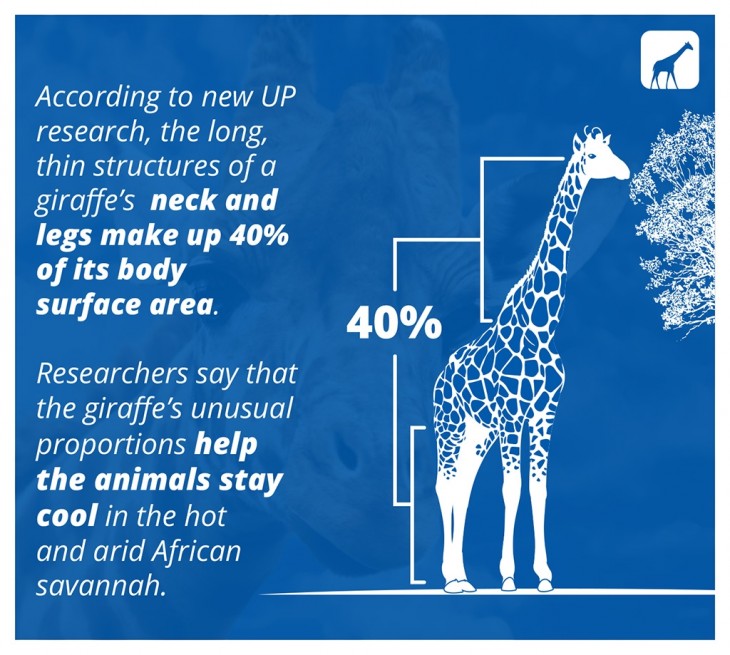 According to new UP research, the long, thin structures of a giraffe's neck and legs make up 40% of its body surface area.

Researchers say that the giraffe's unusual proportions help the animals stay cool in the hot and arid African savannah.

40%