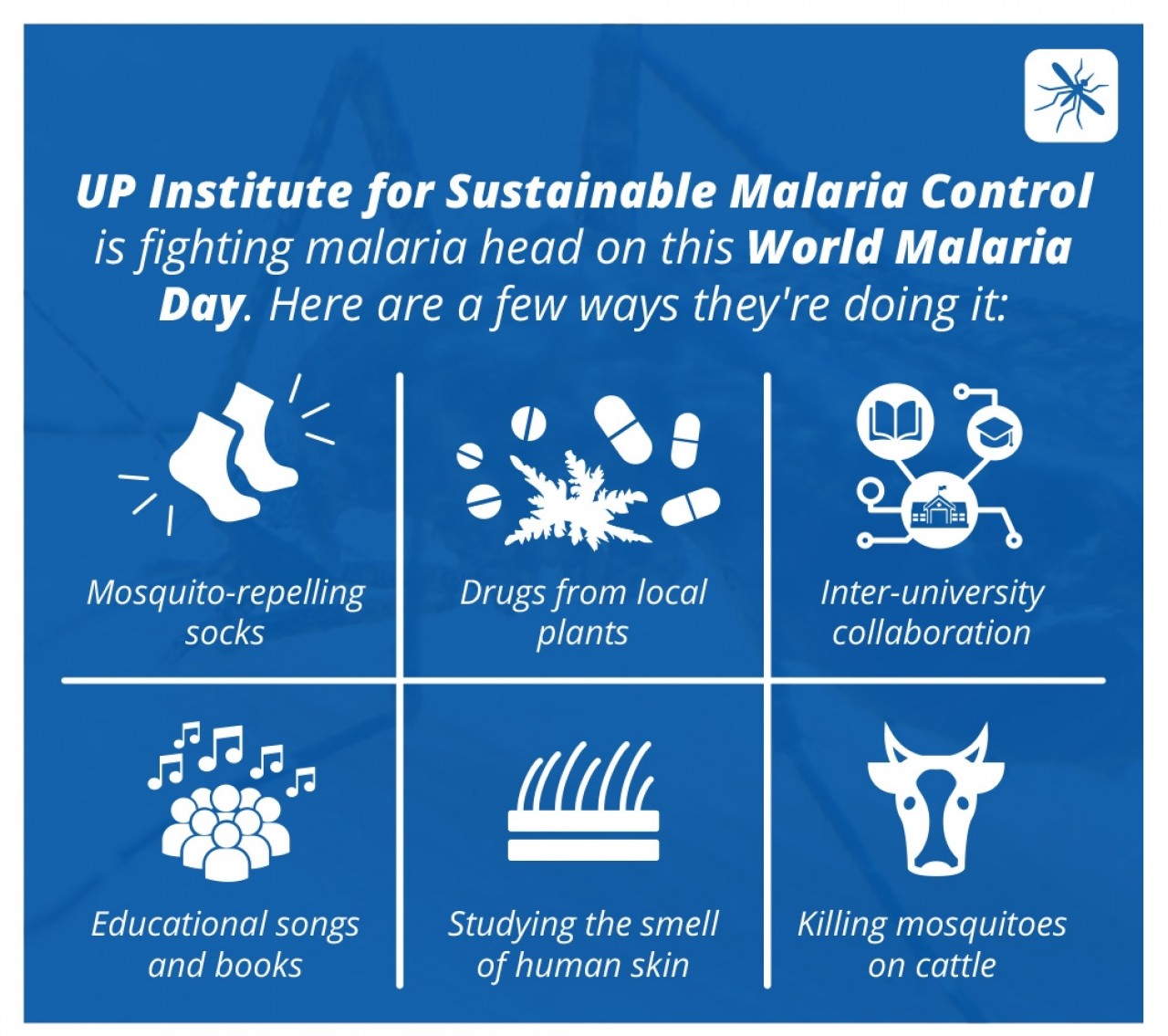 UP Institute for Sustainable Malaria Control is fighting malaria head on this World Malaria Day. Here are a few ways they're doing it:

Mosquito-repelling socks

Drugs from local plants

Inter-university collaboration

Educational songs and books

Studying the smell of human skin

Killing mosquitoes on cattle