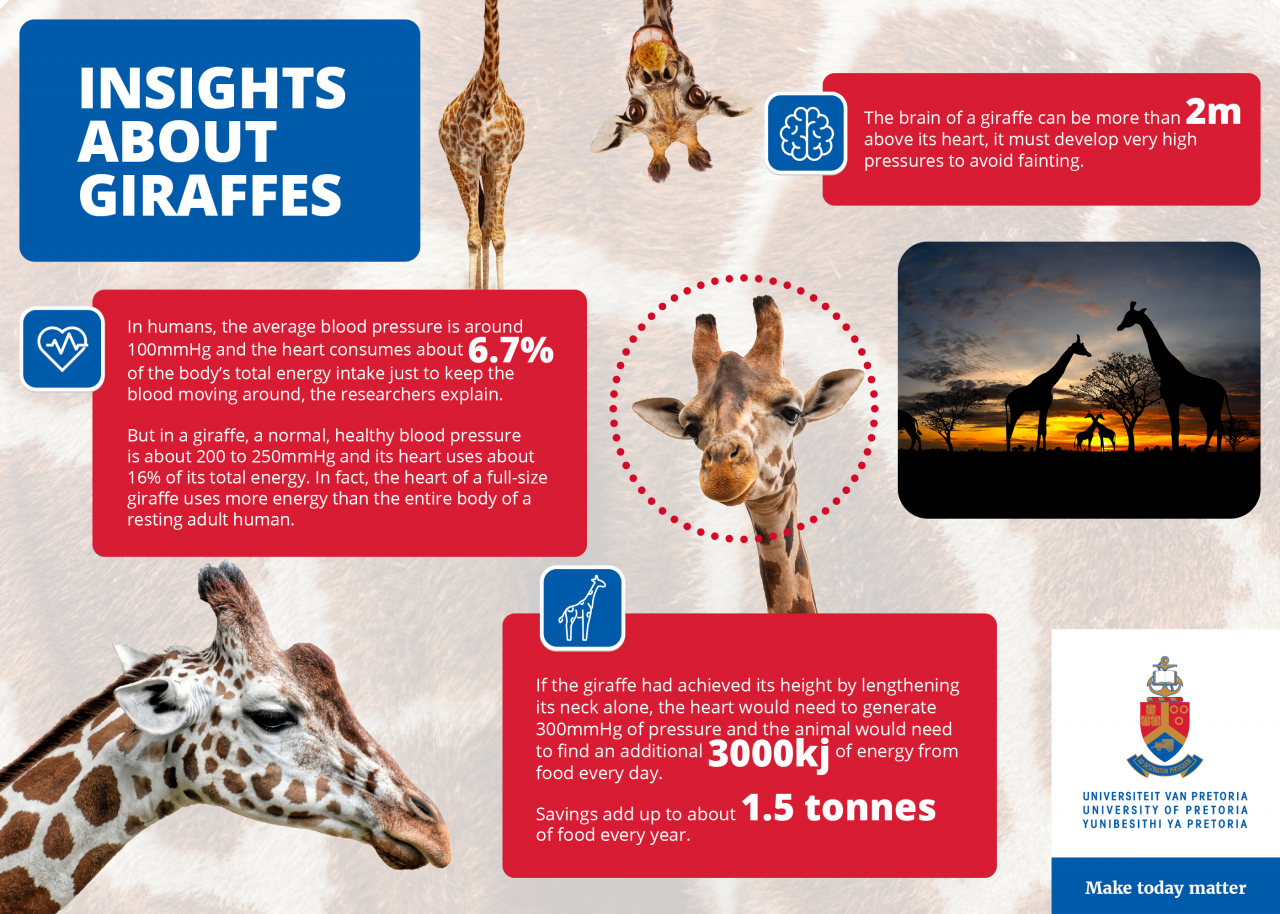 INSIGHTS ABOUT GIRAFFES

The brain of a giraffe can be more than 2m above its heart, it must develop very high pressures to avoid fainting.

In humans, the average blood pressure is around 100mmHg and the heart consumes about 6.7% of the body's total energy intake just to keep the blood moving around, the researchers explain.

But in a giraffe, a normal, healthy blood pressure is about 200 to 250mmHg and its heart uses about 16% of its total energy. In fact, the heart of a full-size giraffe uses more energy than the entire body of a resting adult human.

If the giraffe had achieved its height by lengthening its neck alone, the heart would need to generate 300mmHg of pressure and the animal would need to find an additional 3000kj of energy from food every day.

Savings add up to about 1.5 tonnes of food every year.

UNIVERSITEIT VAN PRETORIA
UNIVERSITY OF PRETORIA
YUNIBESITHI YA PRETORIA

Make today matter