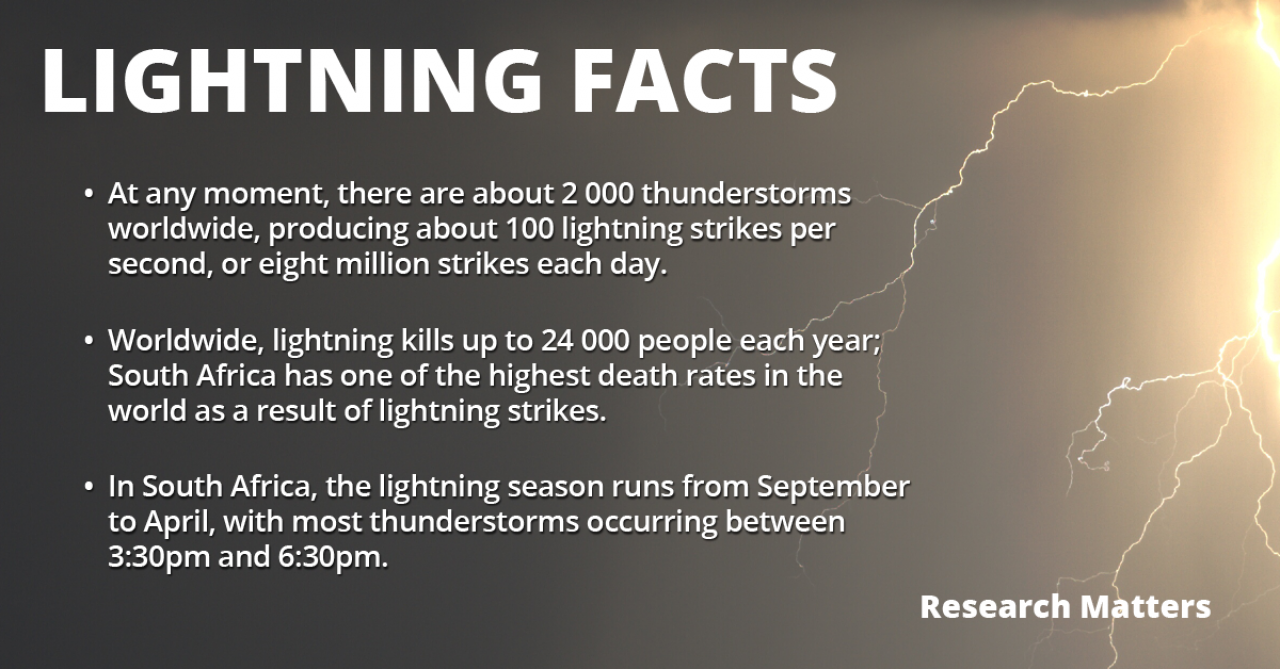 LIGHTNING FACTS

• At any moment, there are about 2 000 thunderstorms worldwide, producing about 100 lightning strikes per second, or eight million strikes each day.

• Worldwide, lightning kills up to 24 000 people each year; South Africa has one of the highest death rates in the world as a result of lightning strikes.

• In South Africa, the lightning season runs from September to April, with most thunderstorms occurring between 3:30pm and 6:30pm.

Research Matters