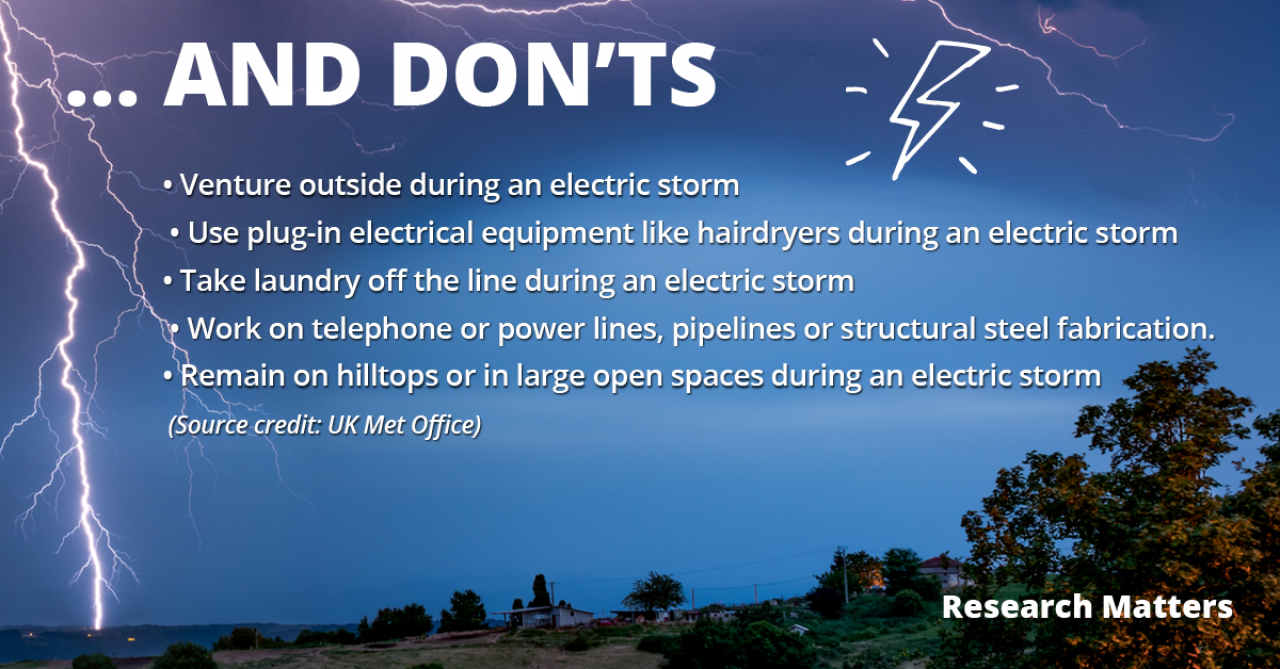 ... AND DON'TS

• Venture outside during an electric storm
• Use plug-in electrical equipment like hairdryers during an electric storm
• Take laundry off the line during an electric storm
• Work on telephone or power lines, pipelines or structural steel fabrication.
• Remain on hilltops or in large open spaces during an electric storm
(Source credit: UK Met Office)

Research Matters