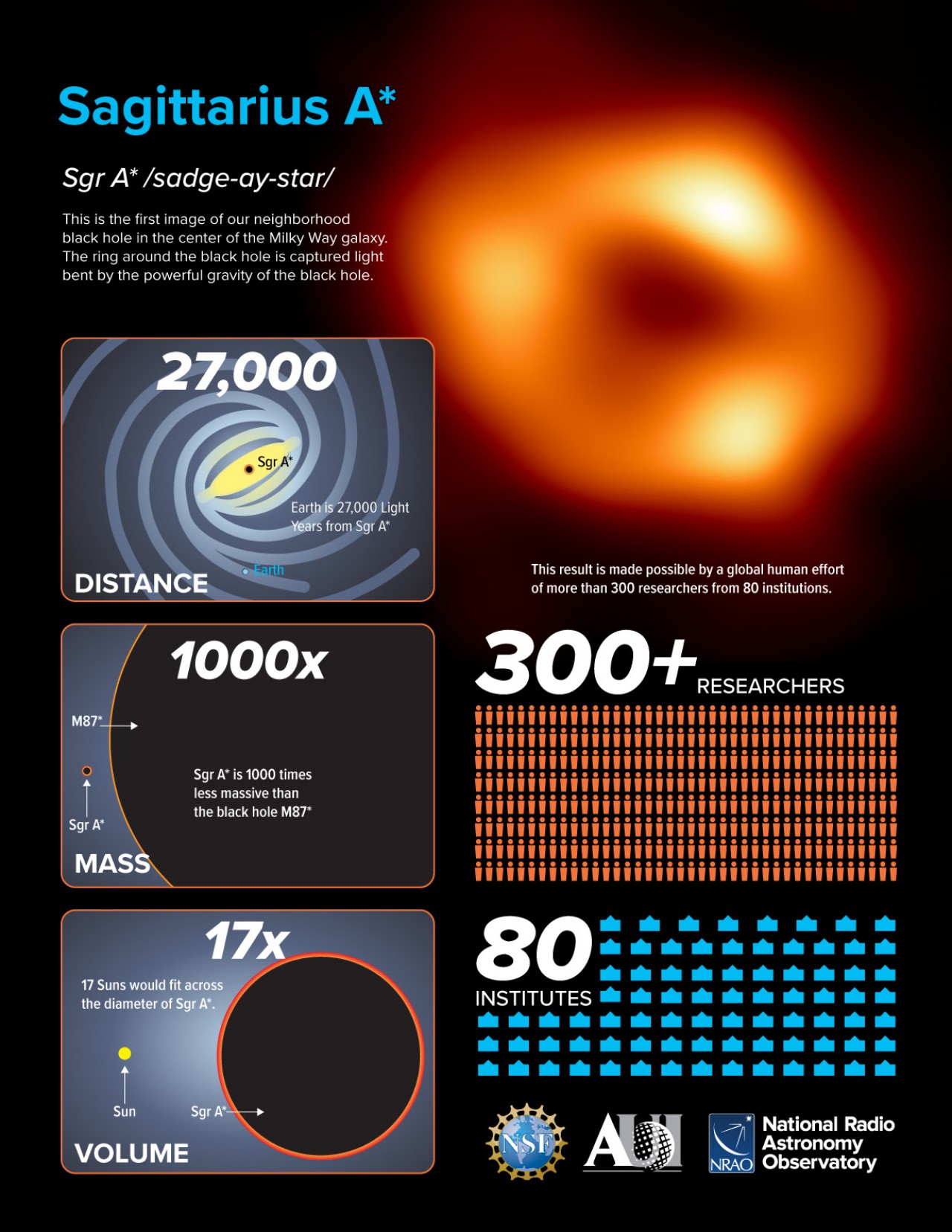 Sagittarius A*

Sgr A* /sadge-ay-star/

This is the first image of our neighborhood black hole in the center of the Milky Way galaxy. The ring around the black hole is captured light bent by the powerful gravity of the black hole.

27,000

Sgr A*

Earth is 27,000 Light Years from Sgr A*

Earth

DISTANCE

1000x

M87*

Sgr A*

Sgr A* is 1000 times less massive than the black hole M87*

MASS

17x

17 Suns would fit across the diameter of Sgr A*.

Sun

Sgr A*

VOLUME

This result is made possible by a global human effort of more than 300 researchers from 80 institutions.

300+ RESEARCHERS

80 INSTITUTES

NSF

AUI

NRAO

National Radio Astronomy Observatory