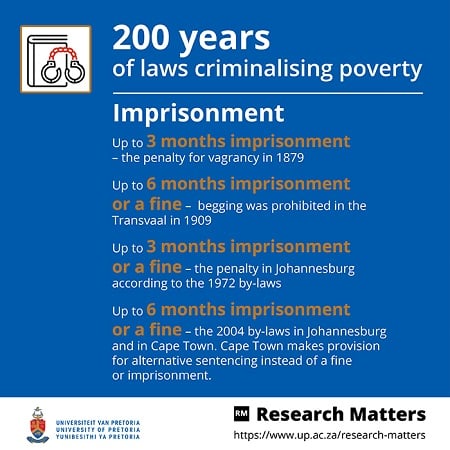 200 years
of laws criminalising poverty

Imprisonment

Up to 3 months imprisonment – the penalty for vagrancy in 1879

Up to 6 months imprisonment or a fine – begging was prohibited in the Transvaal in 1909

Up to 3 months imprisonment or a fine – the penalty in Johannesburg according to the 1972 by-laws

Up to 6 months imprisonment or a fine – the 2004 by-laws in Johannesburg and in Cape Town. Cape Town makes provision for alternative sentencing instead of a fine or imprisonment.

UNIVERSITEIT VAN PRETORIA
UNIVERSITY OF PRETORIA
YUNIBESITHI YA PRETORIA

RM Research Matters
https://www.up.ac.za/research-matters