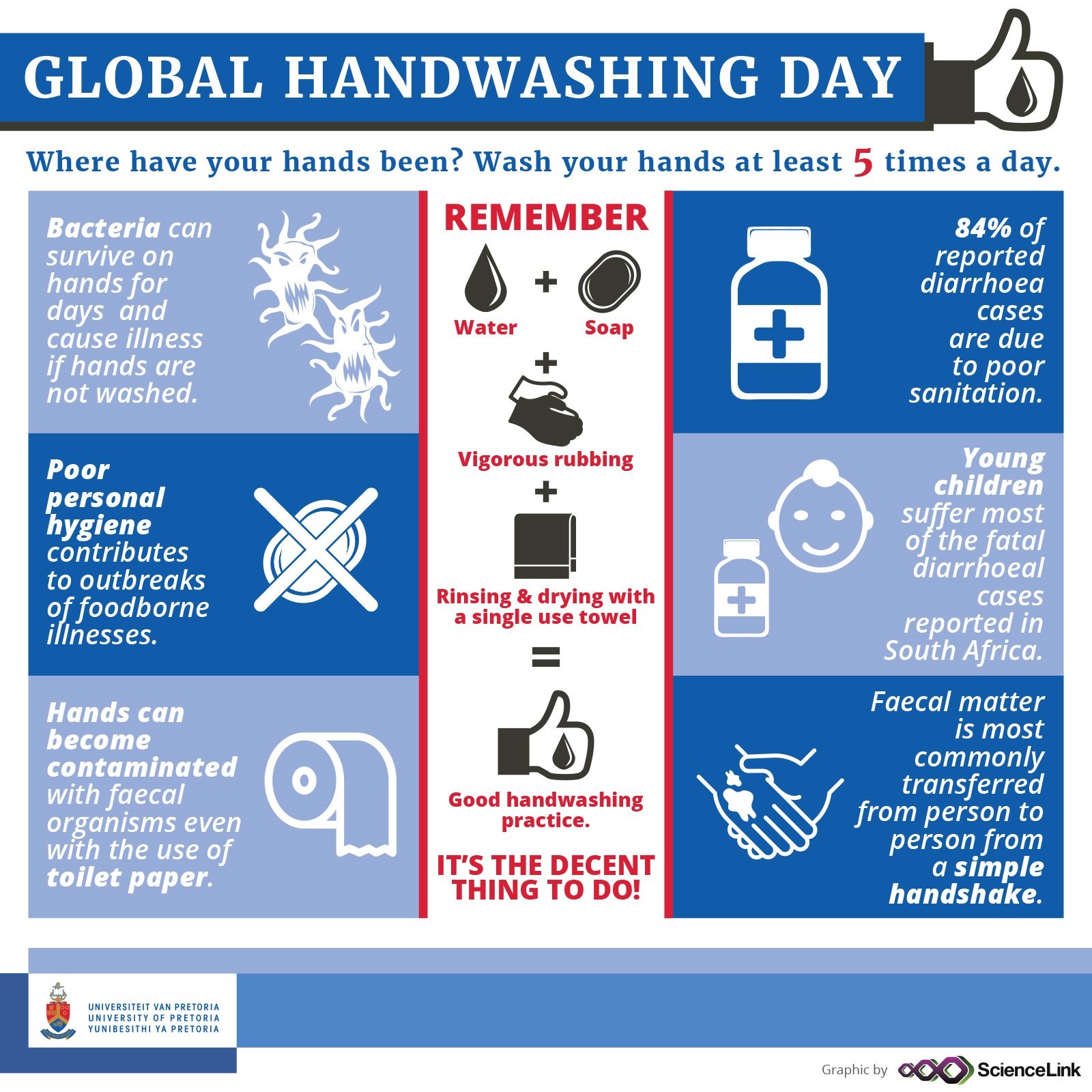 GLOBAL HANDWASHING DAY

Where have your hands been? Wash your hands at least 5 times a day.

Bacteria can survive on hands for days and cause illness if hands are not washed.

Poor personal hygiene contributes to outbreaks of foodborne illnesses.

Hands can become contaminated with faecal organisms even with the use of toilet paper.

REMEMBER

Water + Soap

+

Vigorous rubbing

+

Rinsing & drying with a single use towel

=

Good handwashing practice.

IT'S THE DECENT THING TO DO!

84% of reported diarrhoea cases are due to poor sanitation.

Young children suffer most of the fatal diarrhoeal cases reported in South Africa.

Faecal matter is most commonly transferred from person to person from a simple handshake.

UNIVERSITEIT VAN PRETORIA
UNIVERSITY OF PRETORIA
YUNIBESITHI YA PRETORIA

Graphic by ScienceLink