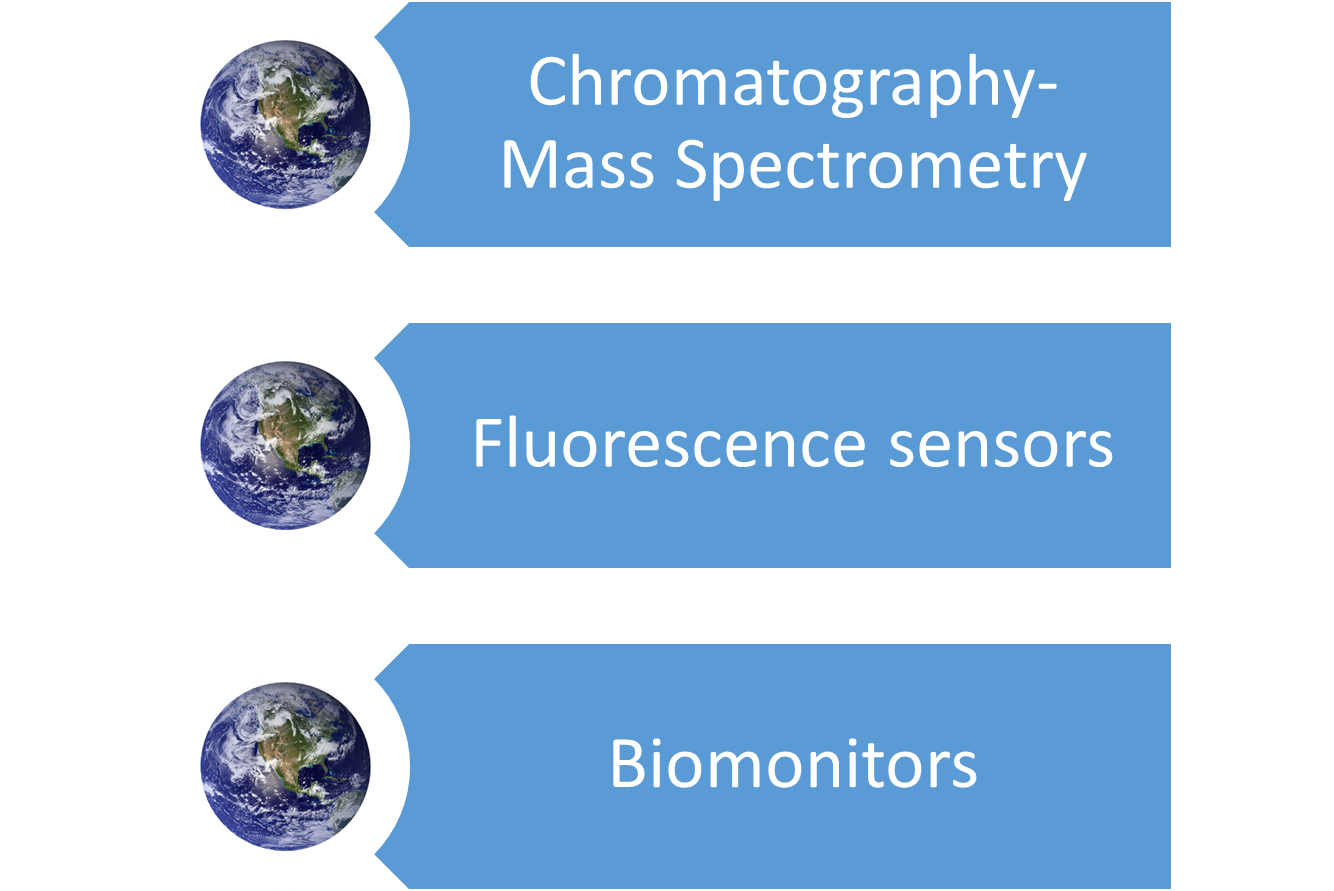 Chromatography-Mass Spectrometry

Fluorescence sensors

Biomonitors