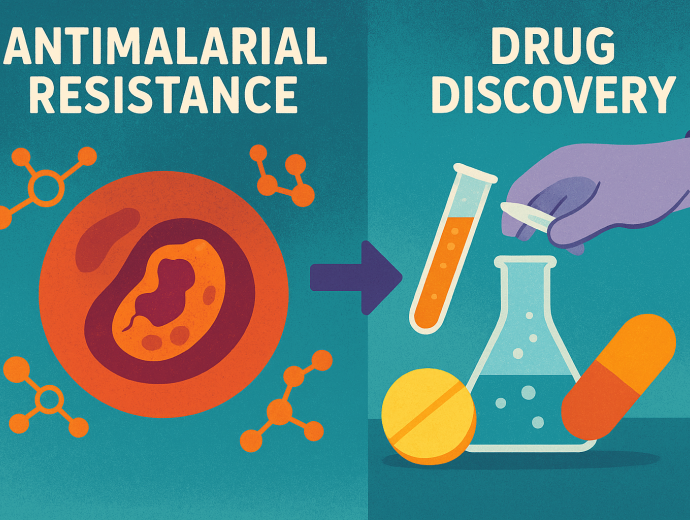 ANTIMALARIAL RESISTANCE

DRUG DISCOVERY